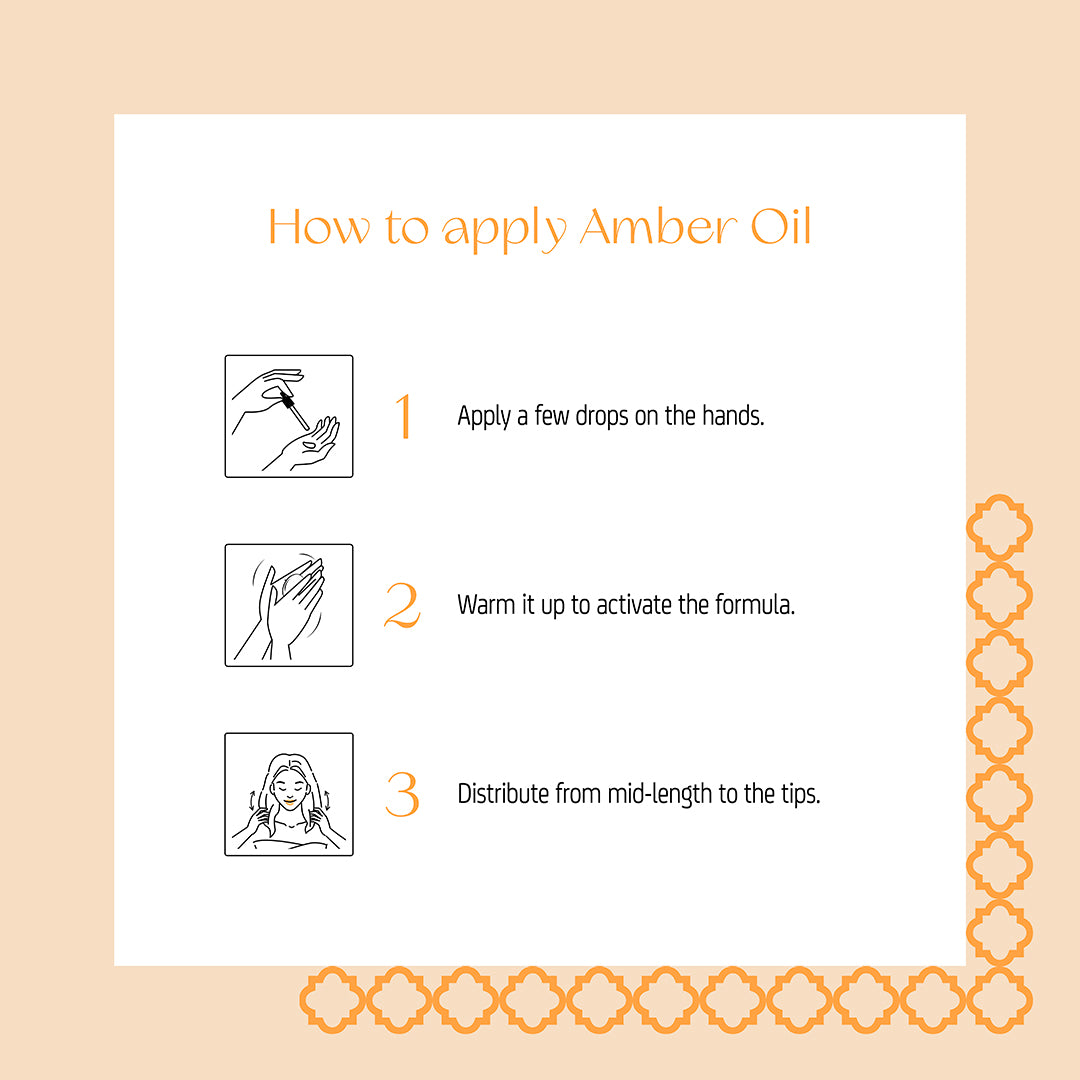 How to apply Amber Oil

1 Apply a few drops on the hands.

2 Warm it up to activate the formula.

3 Distribute from mid-length to the tips.