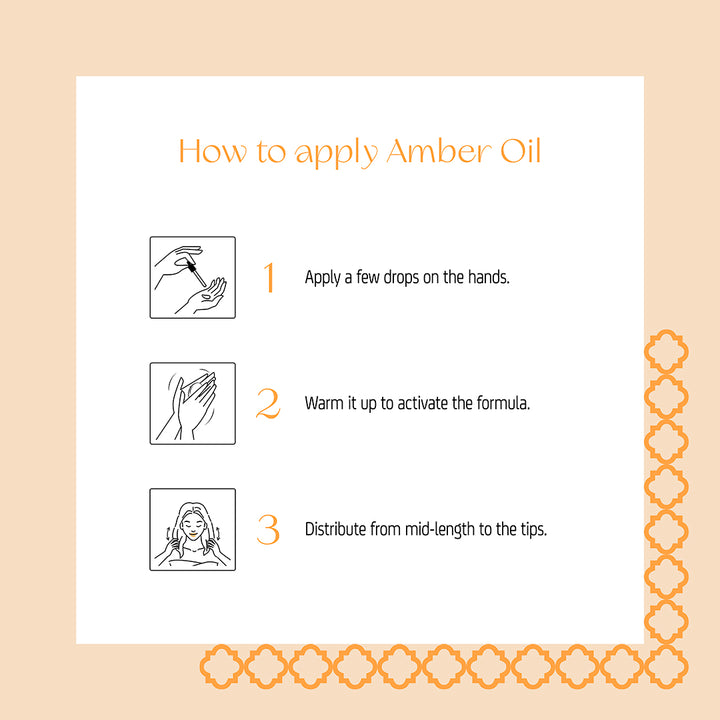 How to apply Amber Oil

1 Apply a few drops on the hands.

2 Warm it up to activate the formula.

3 Distribute from mid-length to the tips.