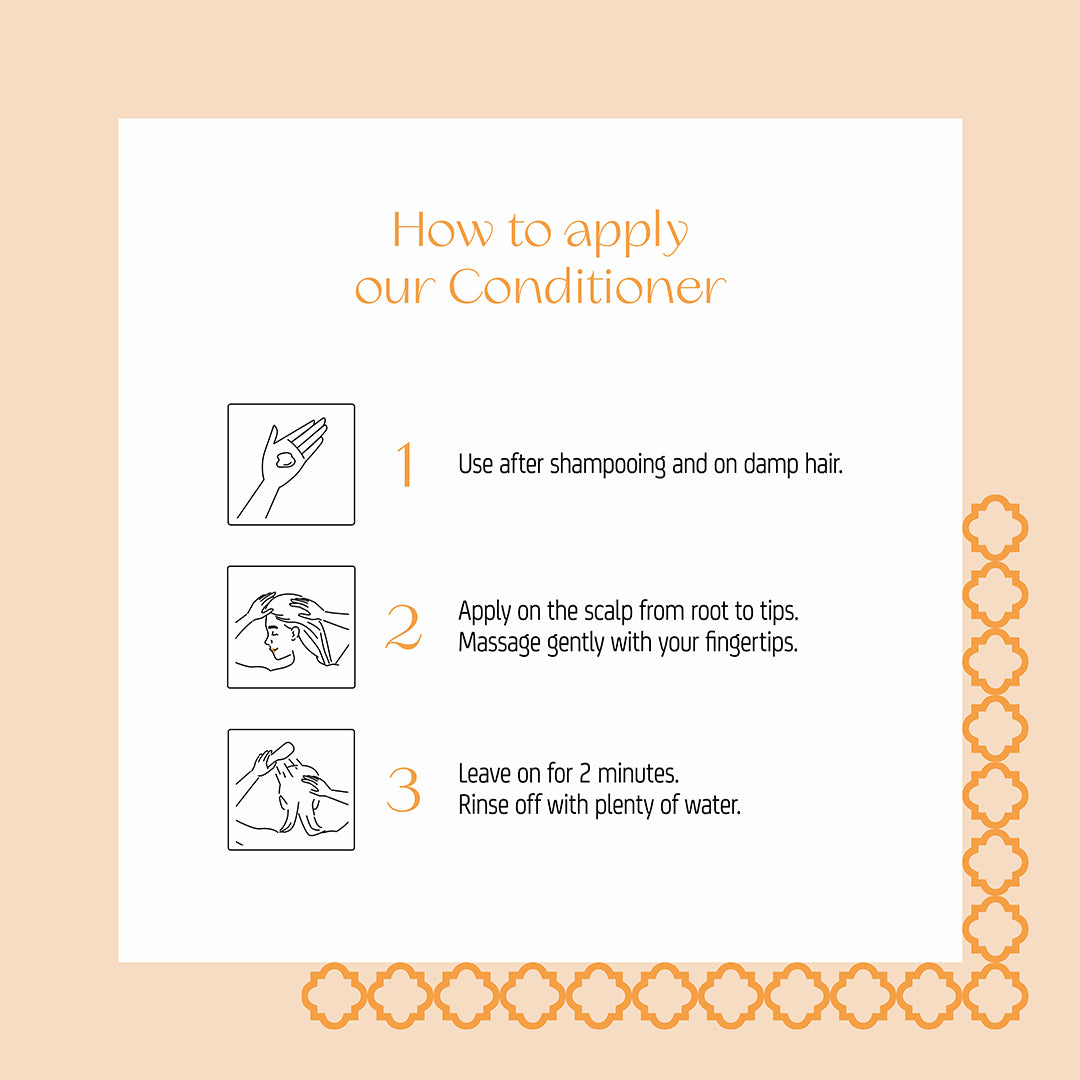 How to apply our Conditioner

1 Use after shampooing and on damp hair.

2 Apply on the scalp from root to tips. Massage gently with your fingertips.

3 Leave on for 2 minutes. Rinse off with plenty of water.