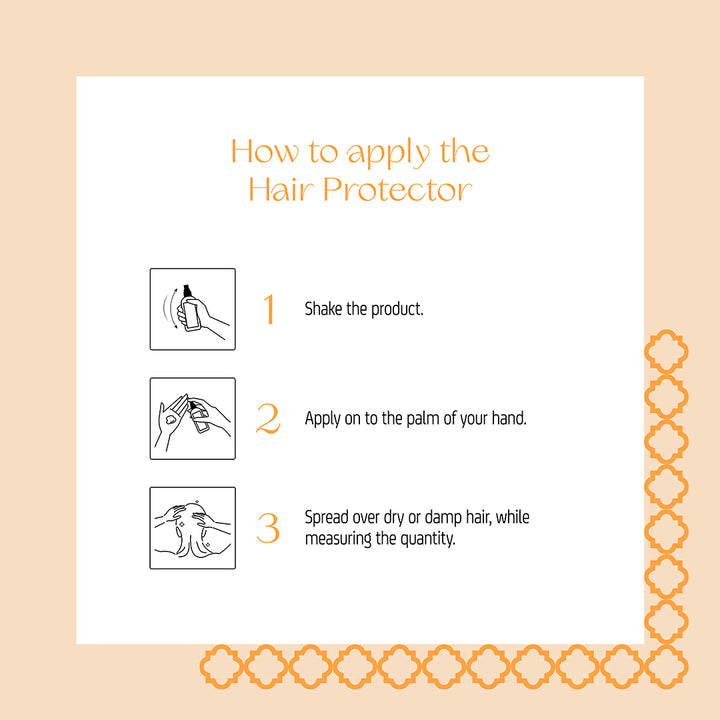 How to apply the Hair Protector

1 Shake the product.

2 Apply on to the palm of your hand.

3 Spread over dry or damp hair, while measuring the quantity.