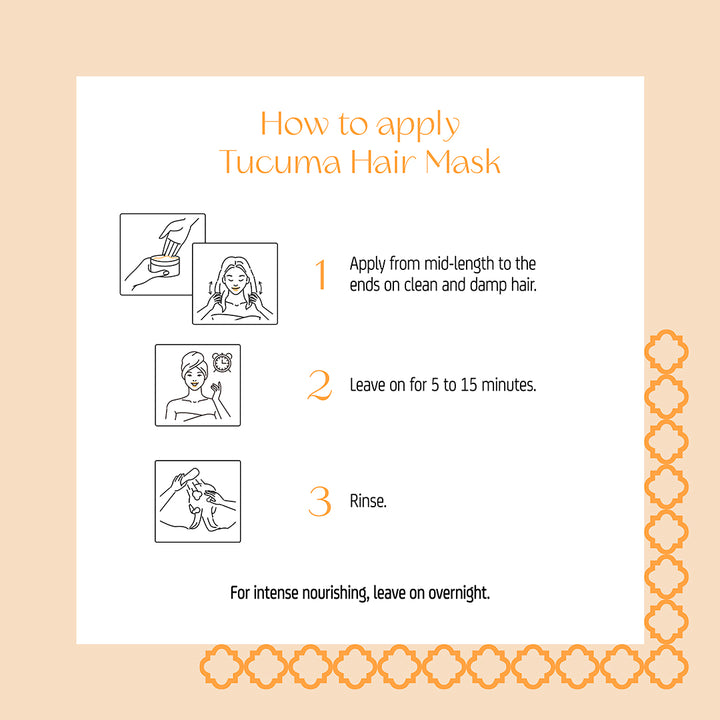 How to apply
Tucuma Hair Mask

1 Apply from mid-length to the ends on clean and damp hair.

2 Leave on for 5 to 15 minutes.

3 Rinse.

For intense nourishing, leave on overnight.