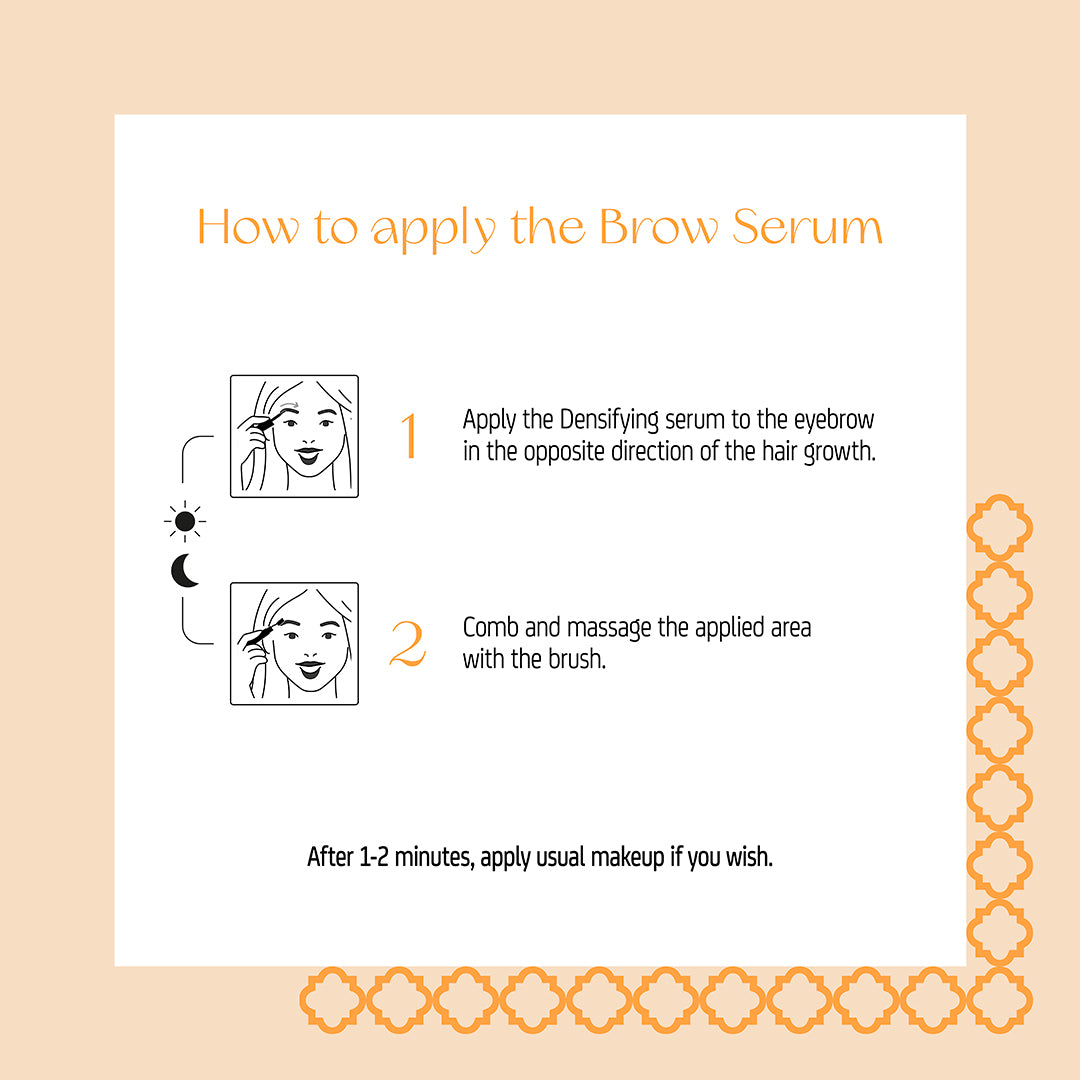 How to apply the Brow Serum

1 Apply the Densifying serum to the eyebrow in the opposite direction of the hair growth.

2 Comb and massage the applied area with the brush.

After 1-2 minutes, apply usual makeup if you wish.