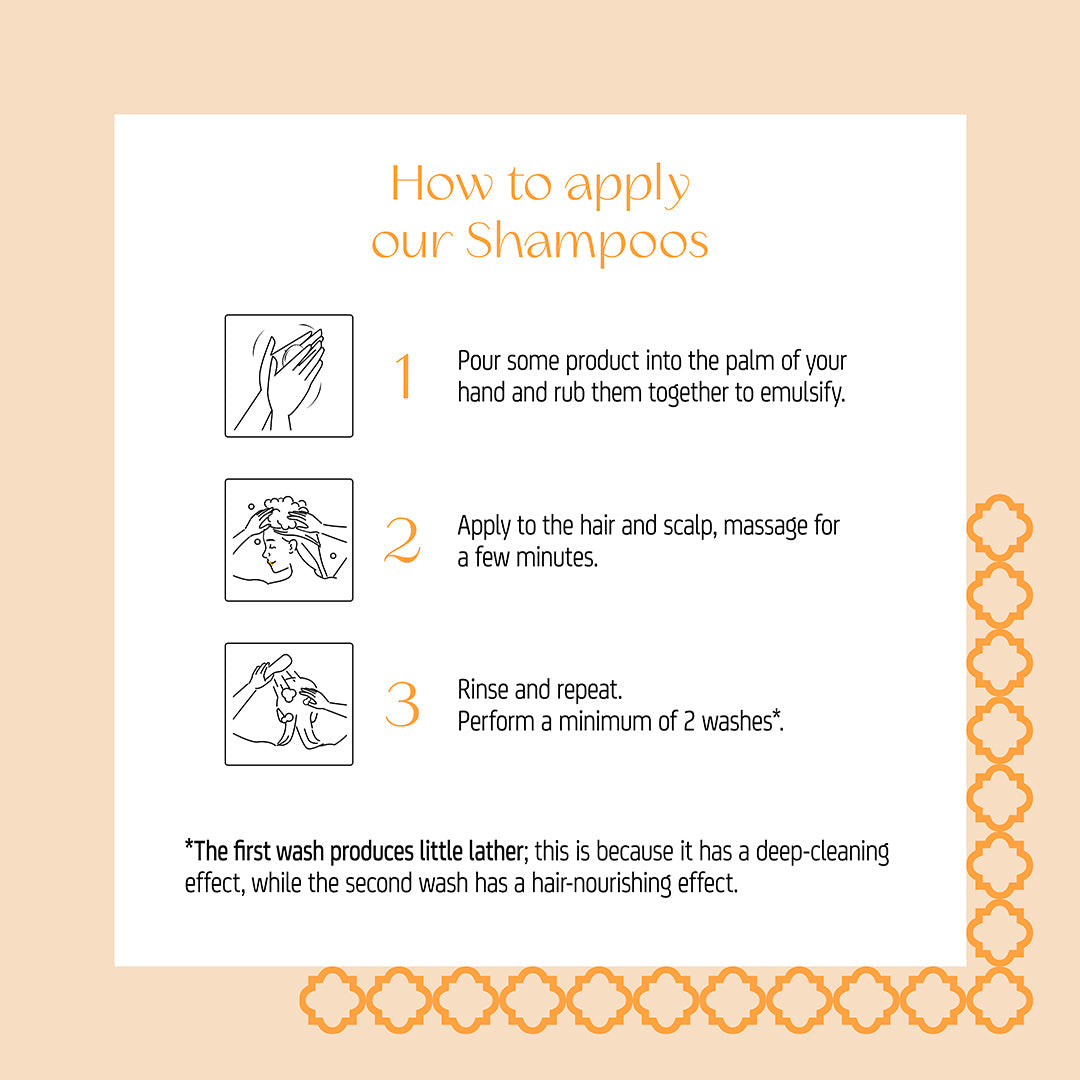 How to apply our Shampoos

1 Pour some product into the palm of your hand and rub them together to emulsify.

2 Apply to the hair and scalp, massage for a few minutes.

3 Rinse and repeat.
Perform a minimum of 2 washes*.

*The first wash produces little lather; this is because it has a deep-cleaning effect, while the second wash has a hair-nourishing effect.