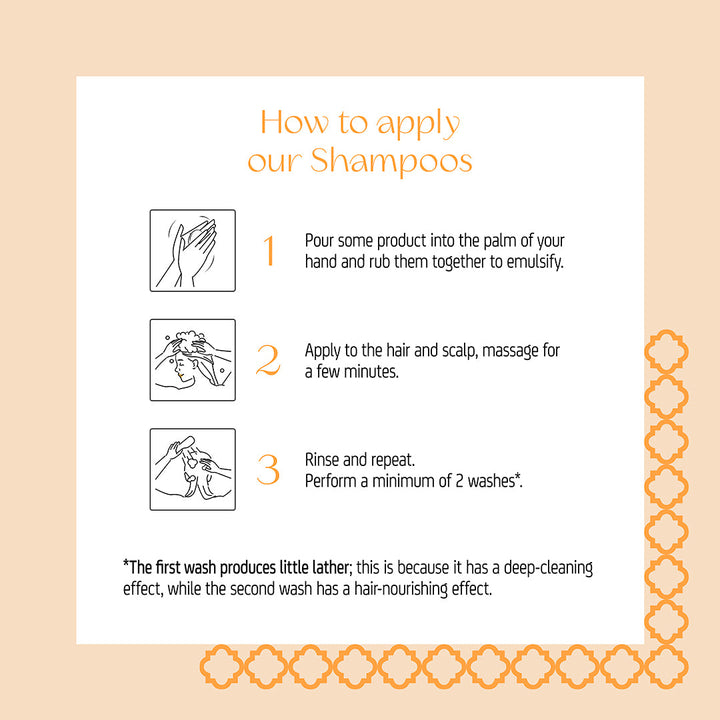 How to apply our Shampoos

1 Pour some product into the palm of your hand and rub them together to emulsify.

2 Apply to the hair and scalp, massage for a few minutes.

3 Rinse and repeat.
Perform a minimum of 2 washes*.

*The first wash produces little lather; this is because it has a deep-cleaning effect, while the second wash has a hair-nourishing effect.