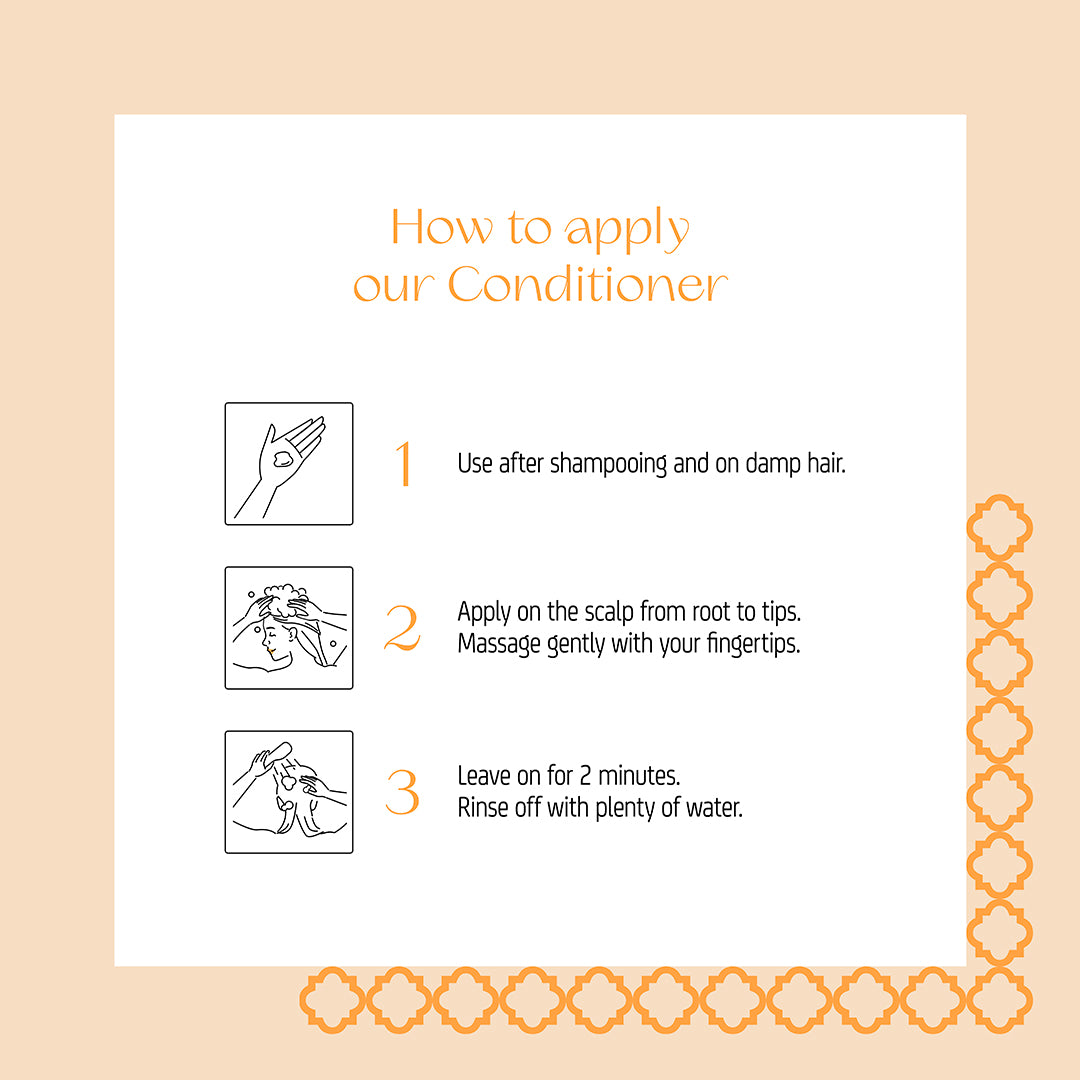 How to apply our Conditioner

1 Use after shampooing and on damp hair.

2 Apply on the scalp from root to tips. Massage gently with your fingertips.

3 Leave on for 2 minutes. Rinse off with plenty of water.