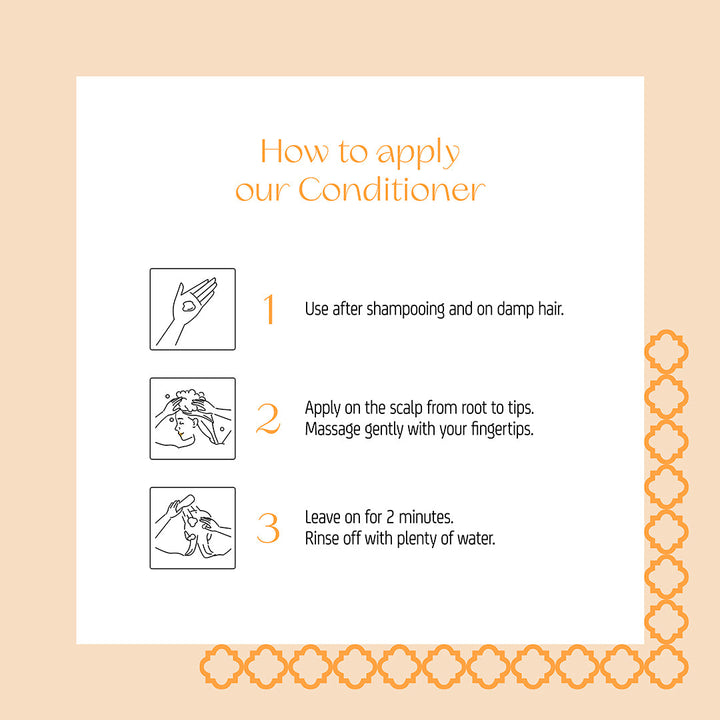 How to apply our Conditioner

1 Use after shampooing and on damp hair.

2 Apply on the scalp from root to tips. Massage gently with your fingertips.

3 Leave on for 2 minutes. Rinse off with plenty of water.