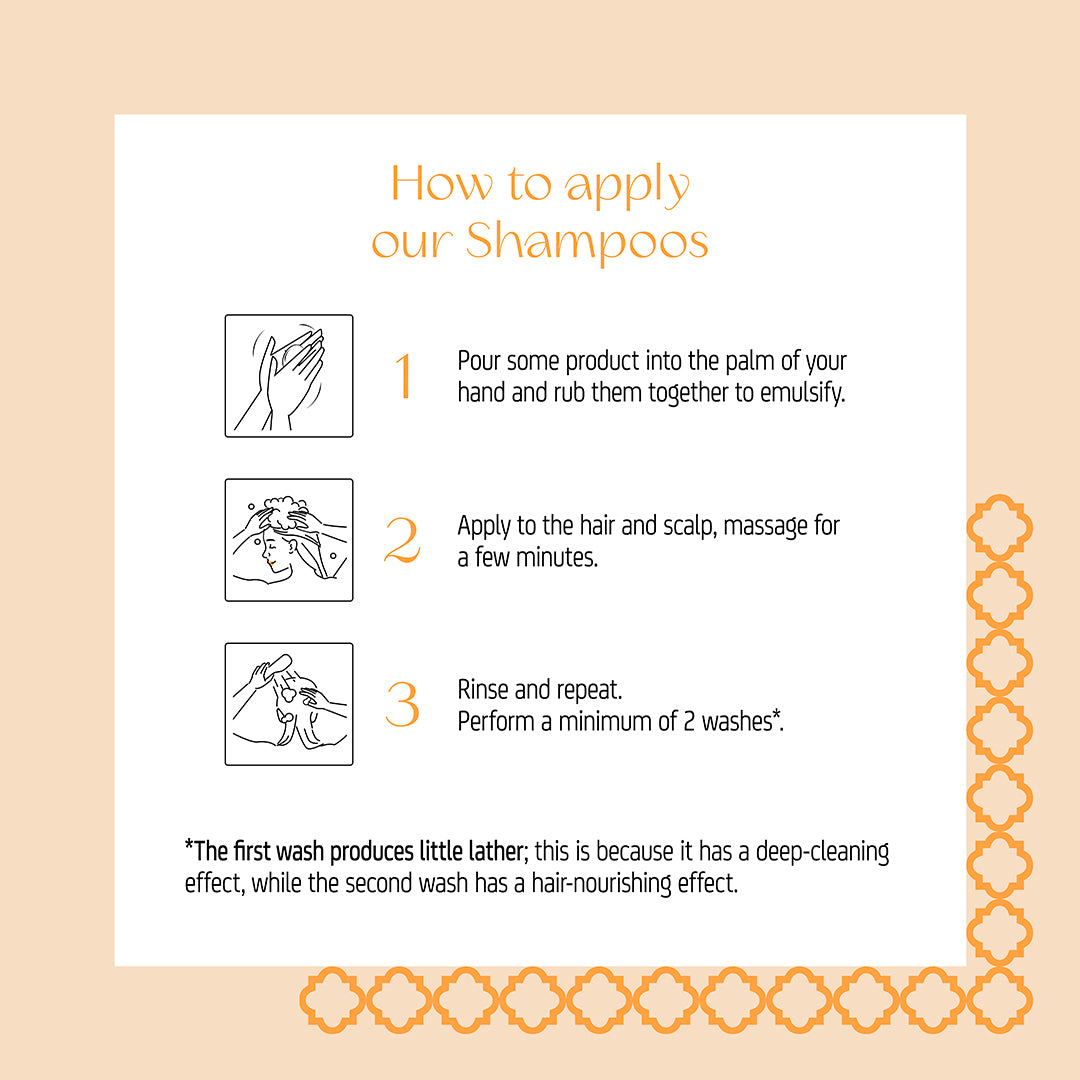 How to apply our Shampoos

1 Pour some product into the palm of your hand and rub them together to emulsify.

2 Apply to the hair and scalp, massage for a few minutes.

3 Rinse and repeat.
Perform a minimum of 2 washes*.

*The first wash produces little lather; this is because it has a deep-cleaning effect, while the second wash has a hair-nourishing effect.