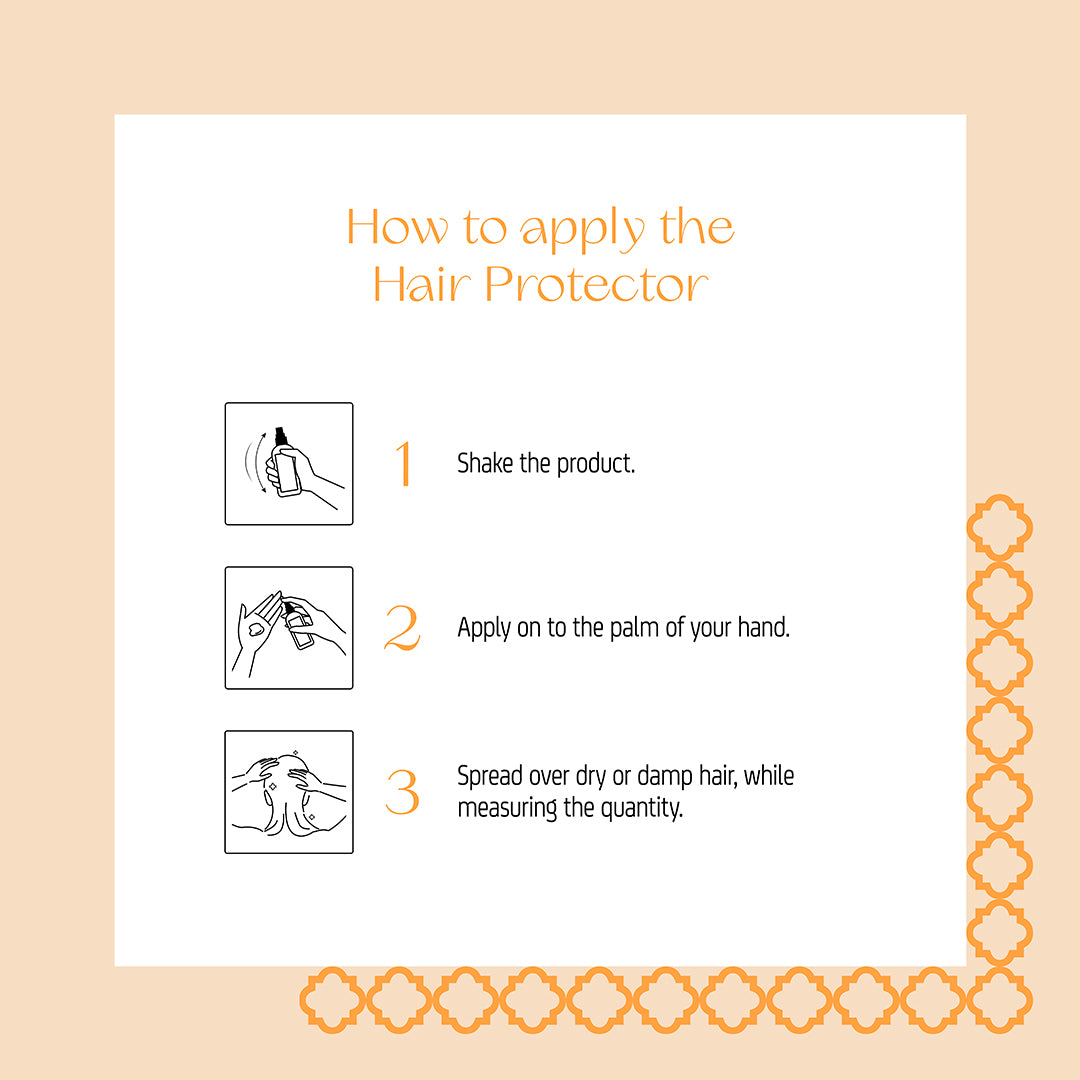 How to apply the Hair Protector

1 Shake the product.

2 Apply on to the palm of your hand.

3 Spread over dry or damp hair, while measuring the quantity.