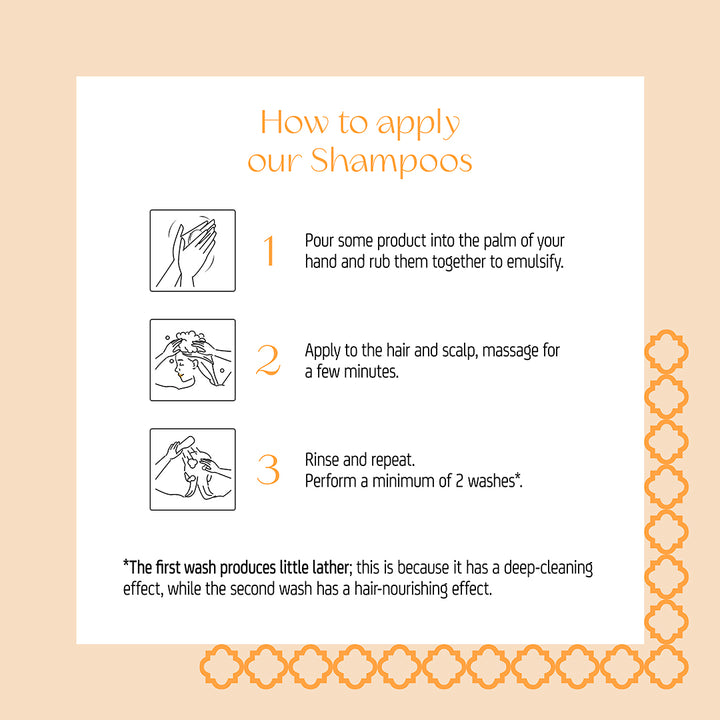 How to apply our Shampoos

1 Pour some product into the palm of your hand and rub them together to emulsify.

2 Apply to the hair and scalp, massage for a few minutes.

3 Rinse and repeat.
Perform a minimum of 2 washes*.

*The first wash produces little lather; this is because it has a deep-cleaning effect, while the second wash has a hair-nourishing effect.