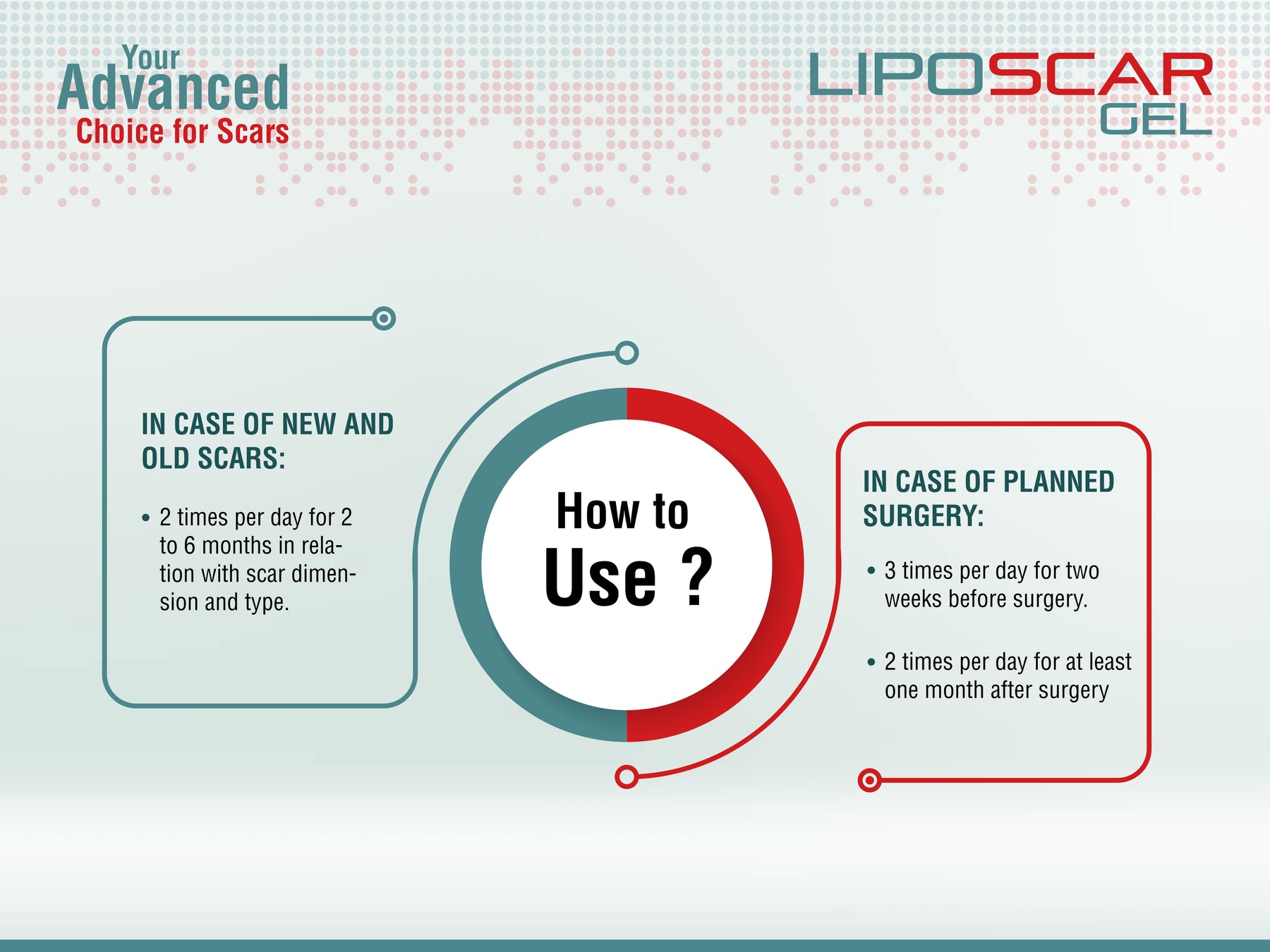 Your Advanced Choice for Scars

LIPOSCAR GEL

IN CASE OF NEW AND OLD SCARS:

• 2 times per day for 2 to 6 months in relation with scar dimension and type.

How to Use ?

IN CASE OF PLANNED SURGERY:

• 3 times per day for two weeks before surgery.

• 2 times per day for at least one month after surgery