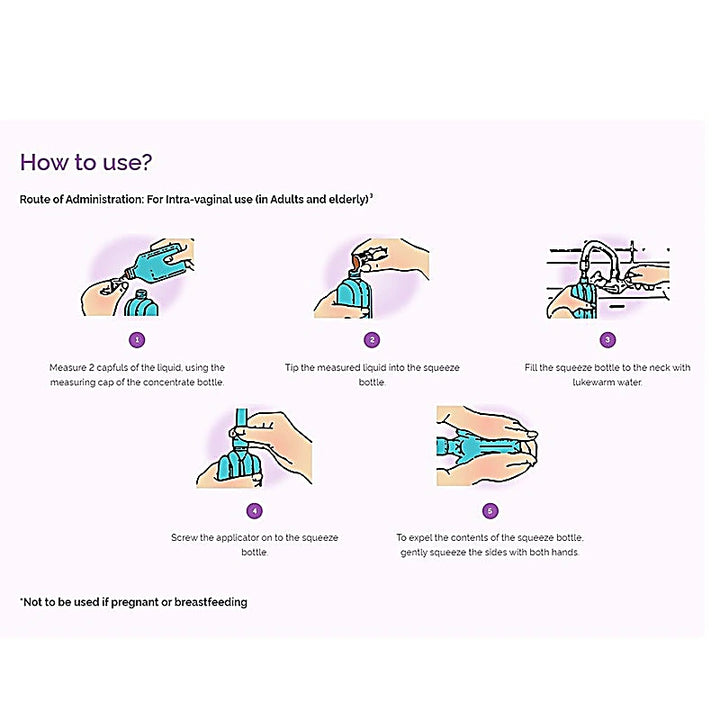 How to use?

Route of Administration: For Intra-vaginal use (in Adults and elderly)$^3$

1

Measure 2 capfuls of the liquid, using the measuring cap of the concentrate bottle.

2

Tip the measured liquid into the squeeze bottle.

3

Fill the squeeze bottle to the neck with lukewarm water.

4

Screw the applicator on to the squeeze bottle.

5

To expel the contents of the squeeze bottle, gently squeeze the sides with both hands.

*Not to be used if pregnant or breastfeeding