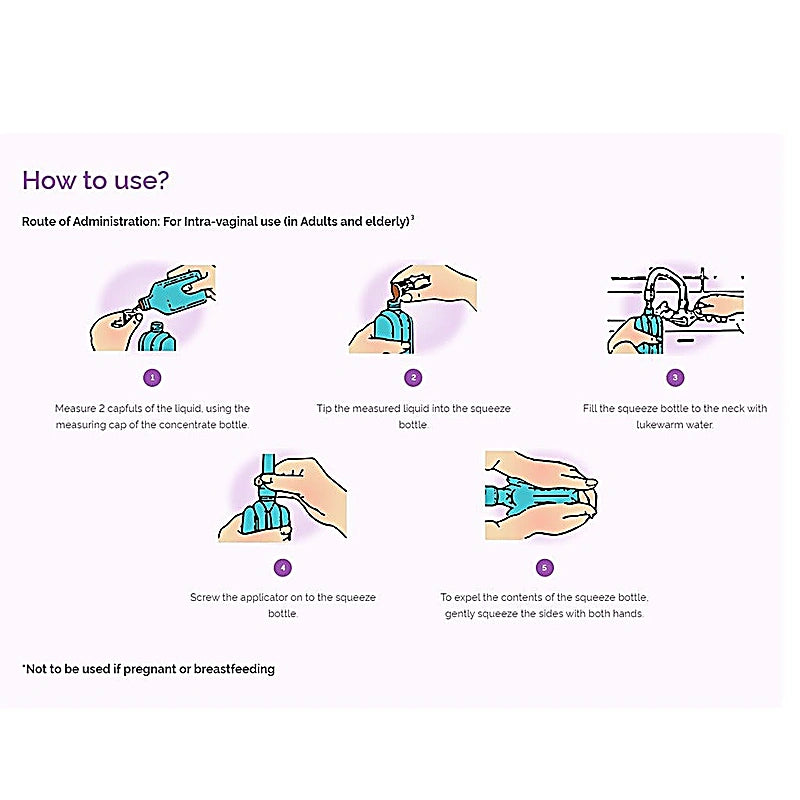 How to use?

Route of Administration: For Intra-vaginal use (in Adults and elderly)$^3$

1

Measure 2 capfuls of the liquid, using the measuring cap of the concentrate bottle.

2

Tip the measured liquid into the squeeze bottle.

3

Fill the squeeze bottle to the neck with lukewarm water.

4

Screw the applicator on to the squeeze bottle.

5

To expel the contents of the squeeze bottle, gently squeeze the sides with both hands.

*Not to be used if pregnant or breastfeeding