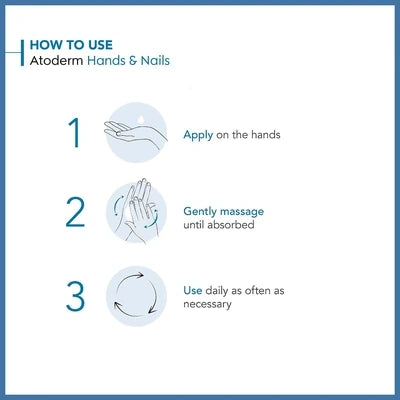 HOW TO USE
Atoderm Hands & Nails

1

Apply on the hands

2

Gently massage until absorbed

3

Use daily as often as necessary