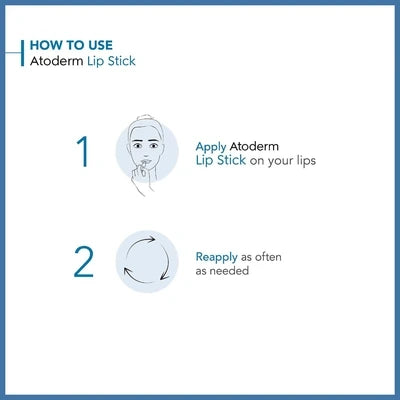 HOW TO USE
Atoderm Lip Stick

1

Apply Atoderm Lip Stick on your lips

2

Reapply as often as needed