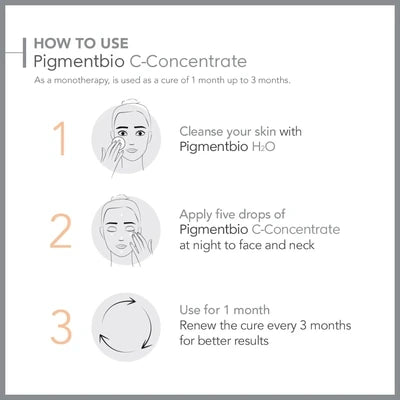 HOW TO USE
Pigmentbio C-Concentrate
As a monotherapy, is used as a cure of 1 month up to 3 months.

1
Cleanse your skin with Pigmentbio $H_2O$

2
Apply five drops of Pigmentbio C-Concentrate at night to face and neck

3
Use for 1 month
Renew the cure every 3 months for better results