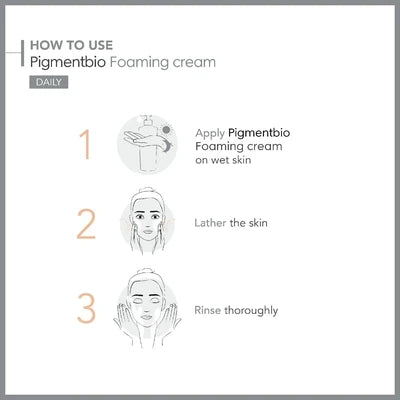 HOW TO USE
Pigmentbio Foaming cream

DAILY

1

Apply Pigmentbio Foaming cream on wet skin

2

Lather the skin

3

Rinse thoroughly