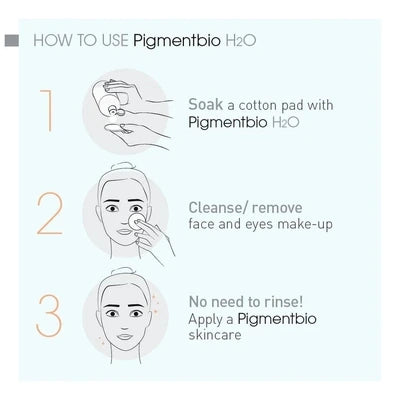 HOW TO USE Pigmentbio $H_2O$

1

Soak a cotton pad with Pigmentbio $H_2O$

2

Cleanse/ remove face and eyes make-up

3

No need to rinse! Apply a Pigmentbio skincare