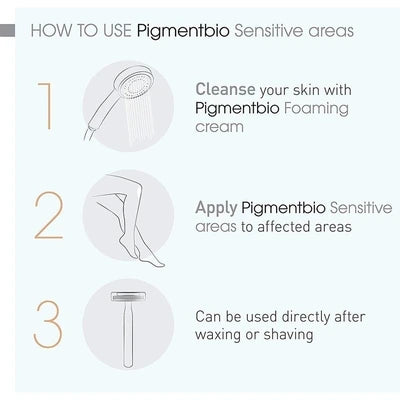 HOW TO USE Pigmentbio Sensitive areas

1

Cleanse your skin with Pigmentbio Foaming cream

2

Apply Pigmentbio Sensitive areas to affected areas

3

Can be used directly after waxing or shaving