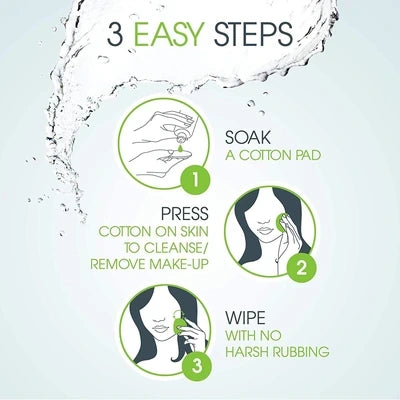 3 EASY STEPS

1

SOAK
A COTTON PAD

PRESS
COTTON ON SKIN TO CLEANSE/ REMOVE MAKE-UP

2

3

WIPE
WITH NO HARSH RUBBING