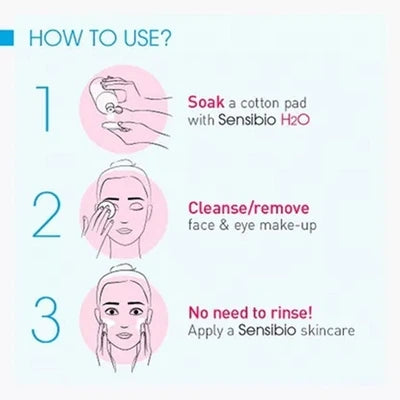 HOW TO USE?

1

Soak a cotton pad with Sensibio $H_2O$

2

Cleanse/remove face & eye make-up

3

No need to rinse! Apply a Sensibio skincare