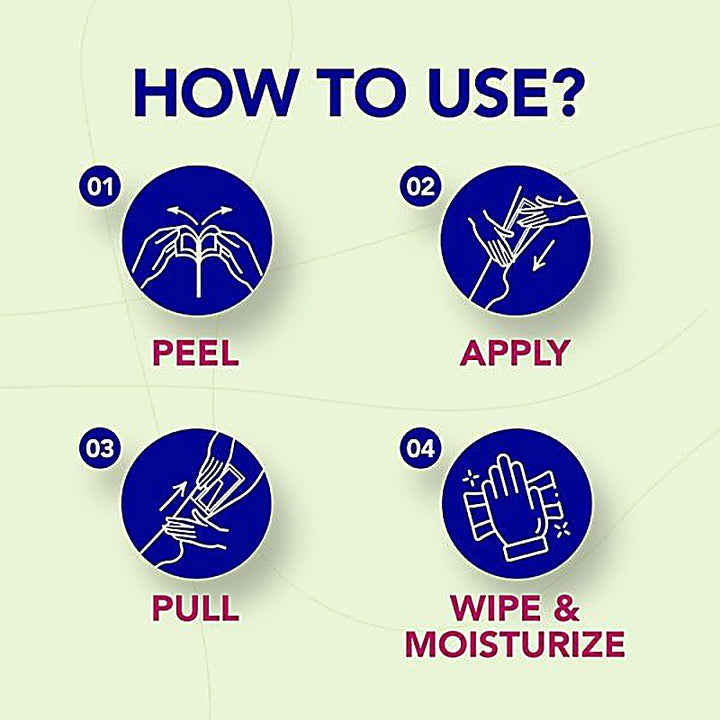 HOW TO USE?

01

PEEL

02

APPLY

03

PULL

04

WIPE & MOISTURIZE