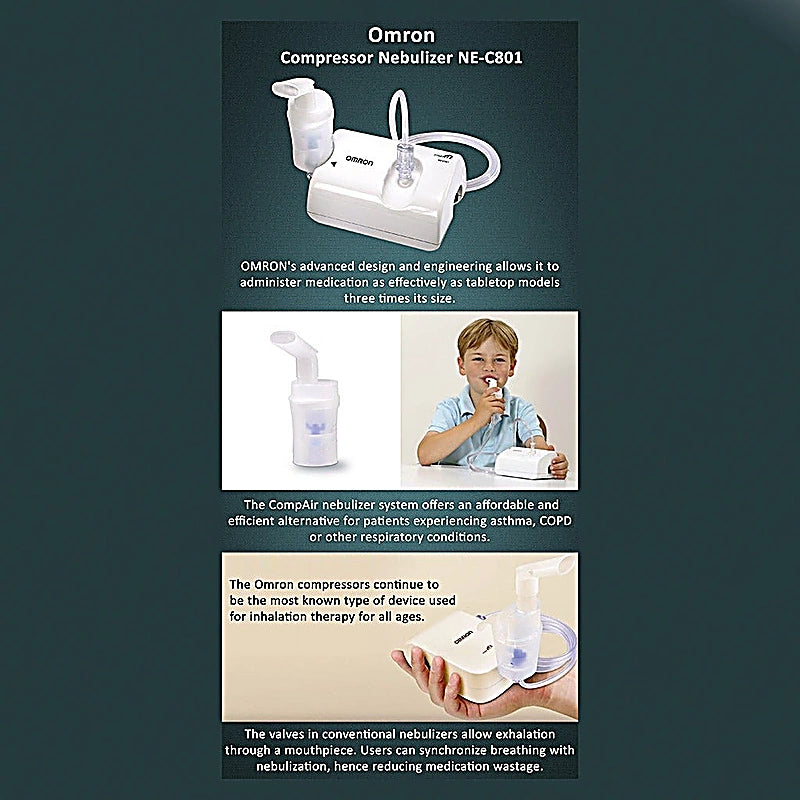 Omron
Compressor Nebulizer NE-C801

OMRON

OMRON's advanced design and engineering allows it to administer medication as effectively as tabletop models three times its size.

The CompAir nebulizer system offers an affordable and efficient alternative for patients experiencing asthma, COPD or other respiratory conditions.

The Omron compressors continue to be the most known type of device used for inhalation therapy for all ages.

OMRON

The valves in conventional nebulizers allow exhalation through a mouthpiece. Users can synchronize breathing with nebulization, hence reducing medication wastage.